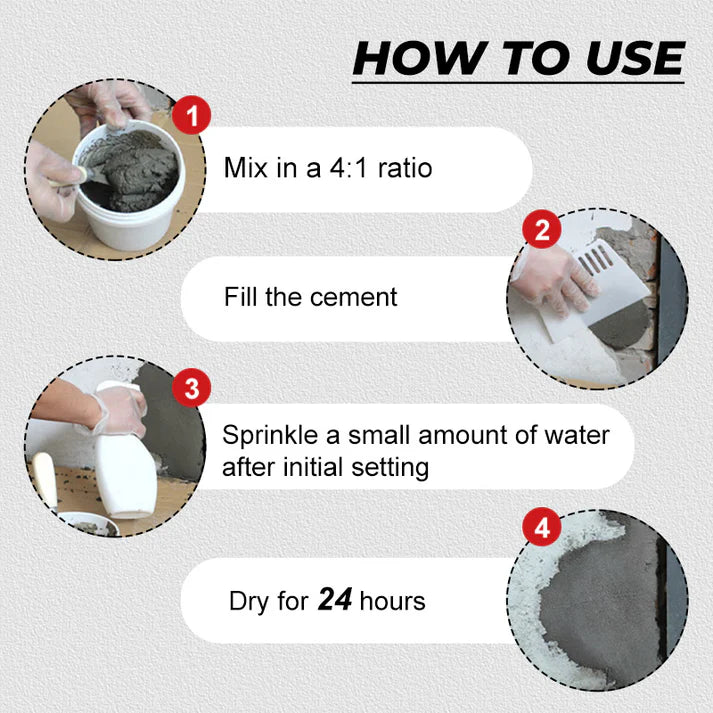 HOW TO USE

1
Mix in a 4:1 ratio

2
Fill the cement

3
Sprinkle a small amount of water after initial setting

4
Dry for 24 hours